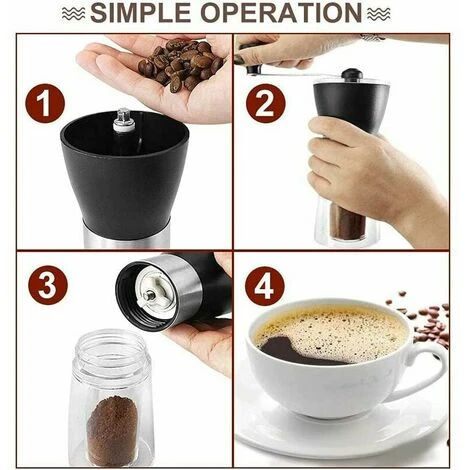 SIMPLE OPERATION

1

2

3

4