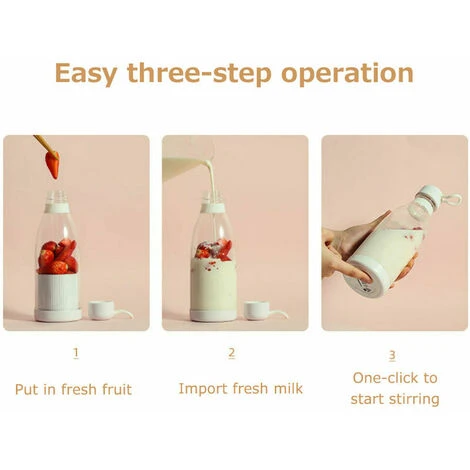 Easy three-step operation

1

Put in fresh fruit

2

Import fresh milk

3

One-click to start stirring