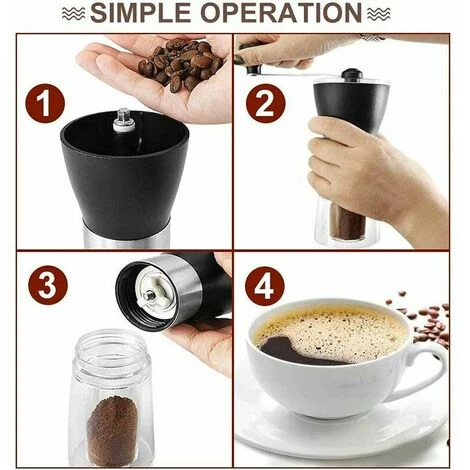 SIMPLE OPERATION

1

2

3

4