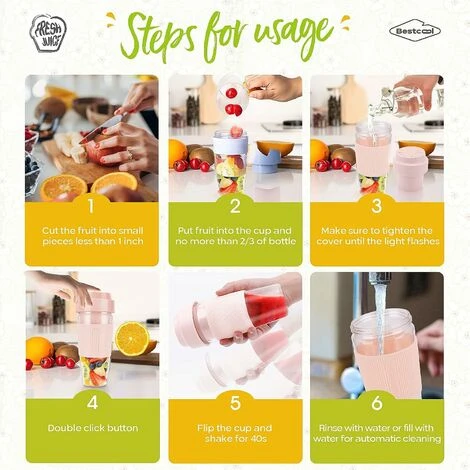 FRESH JUICE

Steps for usage

Bestcool

1
Cut the fruit into small pieces less than 1 inch

2
Put fruit into the cup and no more than 2/3 of bottle

3
Make sure to tighten the cover until the light flashes

4
Double click button

5
Flip the cup and shake for 40s

6
Rinse with water or fill with water for automatic cleaning