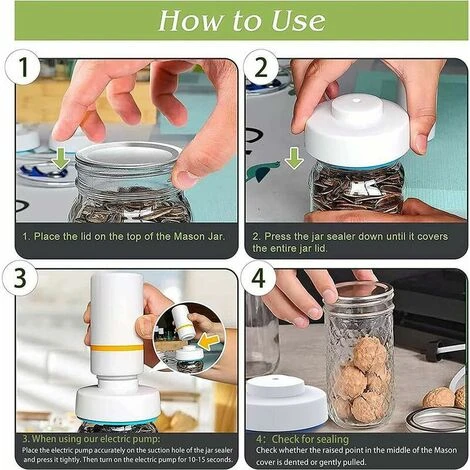 How to Use

1

1. Place the lid on the top of the Mason Jar.

2

2. Press the jar sealer down until it covers the entire jar lid.

3

3. When using our electric pump:
Place the electric pump accurately on the suction hole of the jar sealer and press it tightly. Then turn on the electric pump for 10-15 seconds.

4

4: Check for sealing
Check whether the raised point in the middle of the Mason cover is dented or gently pulled.