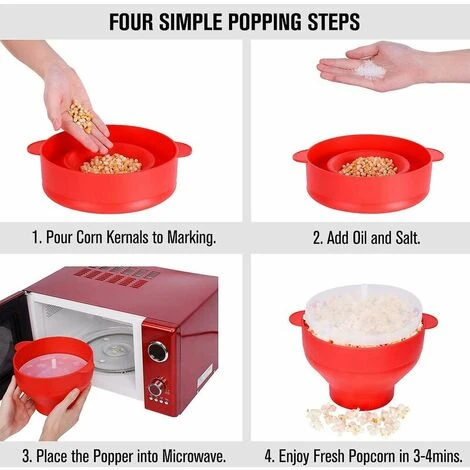 FOUR SIMPLE POPPING STEPS

1. Pour Corn Kernals to Marking.

2. Add Oil and Salt.

3. Place the Popper into Microwave.

4. Enjoy Fresh Popcorn in 3-4mins.