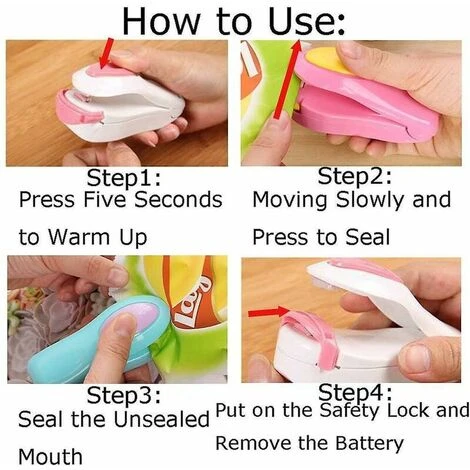 How to Use:

Step1:
Press Five Seconds to Warm Up

Step2:
Moving Slowly and Press to Seal

Lay's

Step3:
Seal the Unsealed Mouth

Step4:
Put on the Safety Lock and Remove the Battery