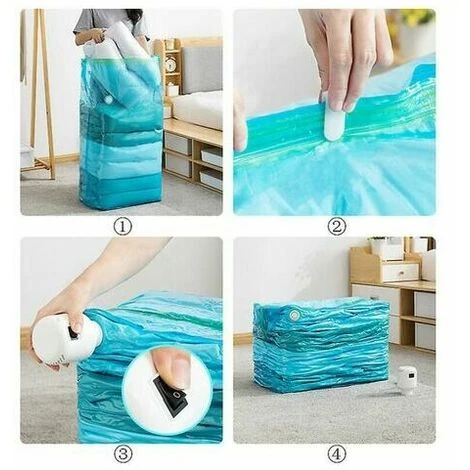 ①

②

③

④