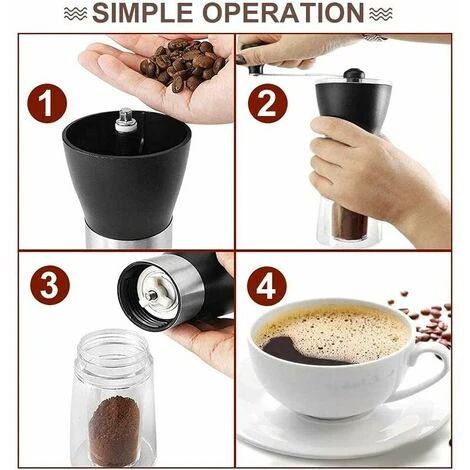 SIMPLE OPERATION

1

2

3

4