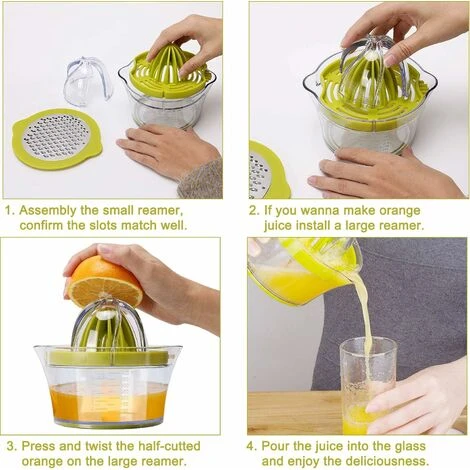 1. Assembly the small reamer, confirm the slots match well.

2. If you wanna make orange juice install a large reamer.

3. Press and twist the half-cutted orange on the large reamer.

4. Pour the juice into the glass and enjoy the deliciousness.