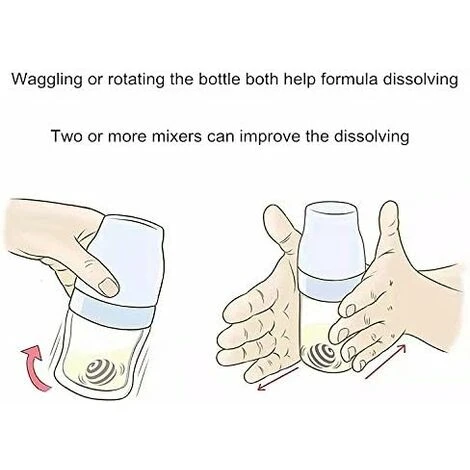 Waggling or rotating the bottle both help formula dissolving

Two or more mixers can improve the dissolving