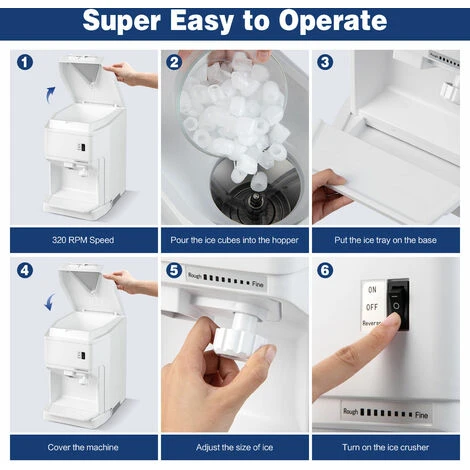 Super Easy to Operate

1

320 RPM Speed

2

Pour the ice cubes into the hopper

3

Put the ice tray on the base

4

Cover the machine

5

Rough Fine

Adjust the size of ice

6

ON
OFF
Reverse

Rough Fine

Turn on the ice crusher