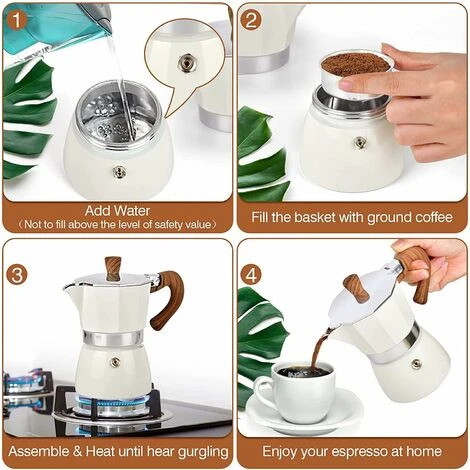 1

Add Water
（Not to fill above the level of safety value）

2

Fill the basket with ground coffee

3

Assemble & Heat until hear gurgling

4

Enjoy your espresso at home