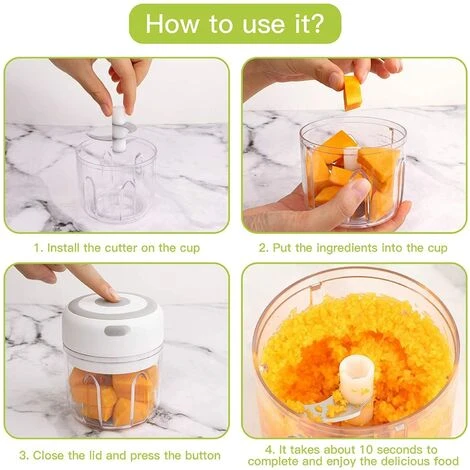 How to use it?

1. Install the cutter on the cup

2. Put the ingredients into the cup

3. Close the lid and press the button

4. It takes about 10 seconds to complete and enjoy the delicious food